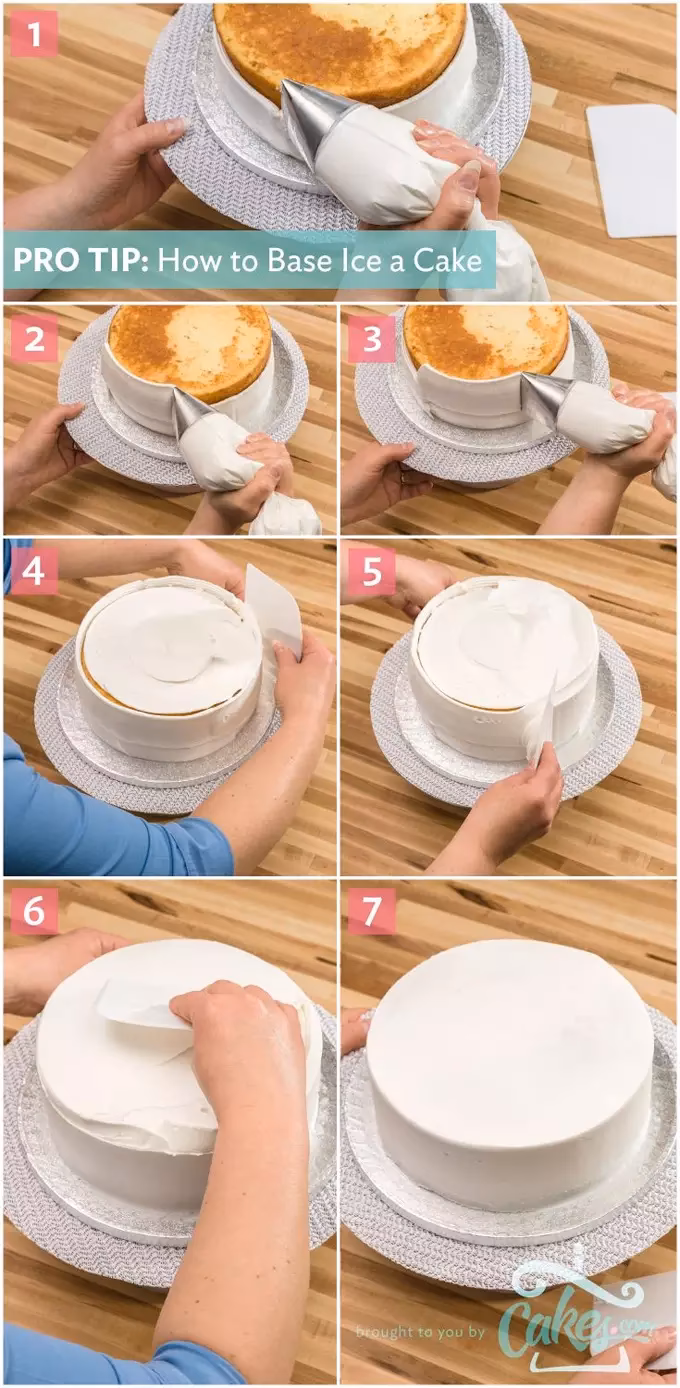 1

PRO TIP: How to Base Ice a Cake

2

3

4

5

6

7

brought to you by Cakes.com