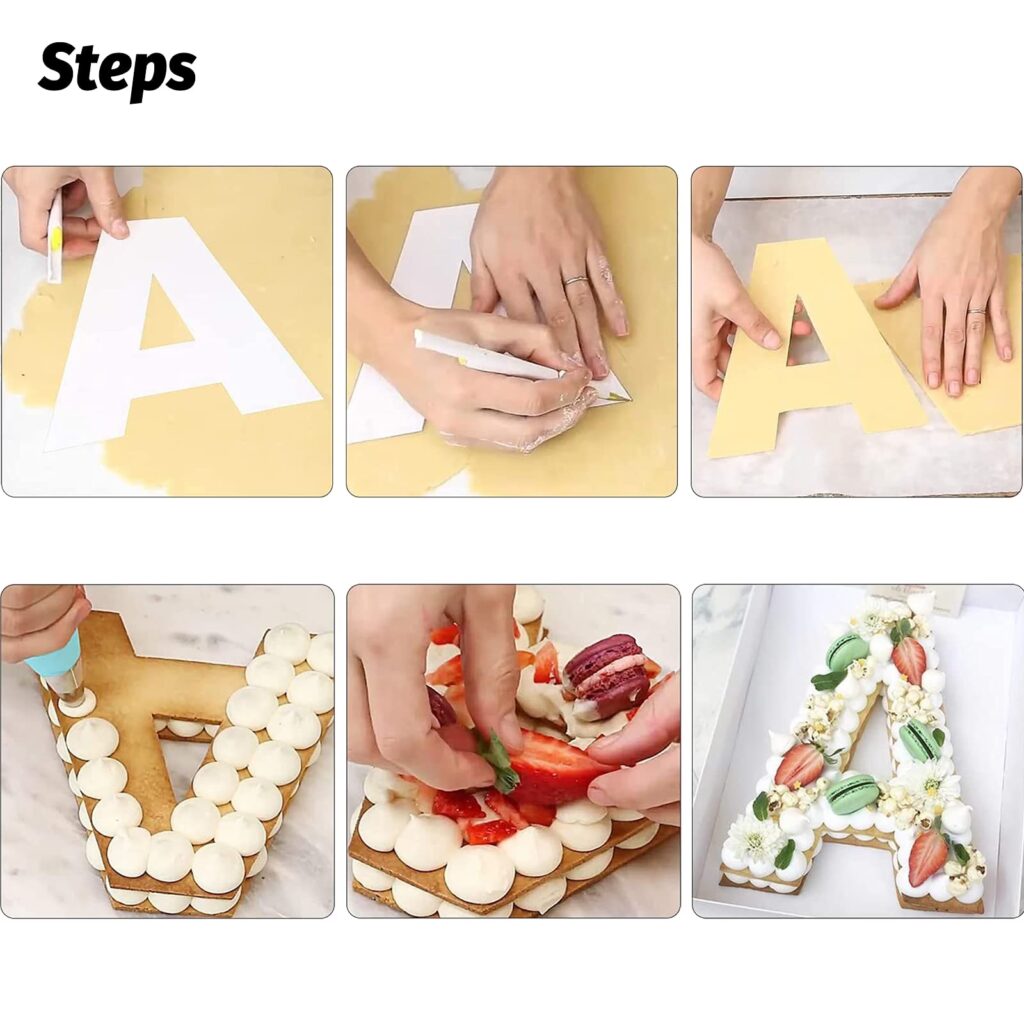 Steps